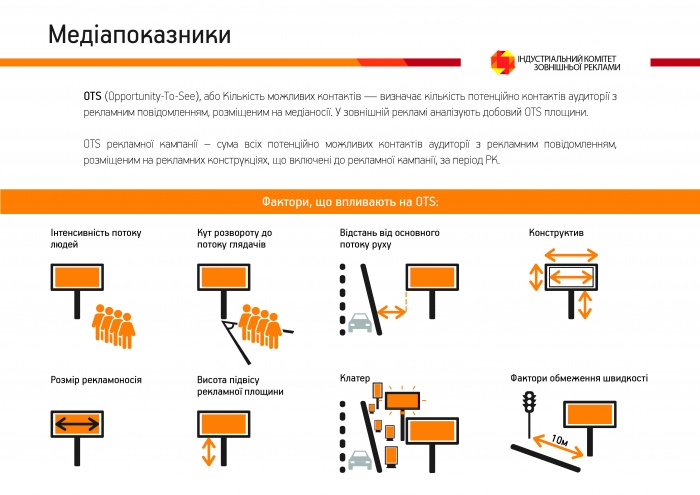 Медіапоказники

ІНДУСТРІАЛЬНИЙ КОМІТЕТ ЗОВНІШНЬОЇ РЕКЛАМИ

OTS (Opportunity-To-See), або Кількість можливих контактів — визначає кількість потенційно контактів аудиторії з рекламним повідомленням, розміщеним на медіаносії. У зовнішній рекламі аналізують добовий OTS площини.

OTS рекламної кампанії – сума всіх потенційно можливих контактів аудиторії з рекламним повідомленням, розміщеним на рекламних конструкціях, що включені до рекламної кампанії, за період РК.

Фактори, що впливають на OTS:

Інтенсивність потоку людей

Кут розвороту до потоку глядачів

Відстань від основного потоку руху

Конструктив

Розмір рекламоносія

Висота підвісу рекламної площини

Клатер

Фактори обмеження швидкості

10м