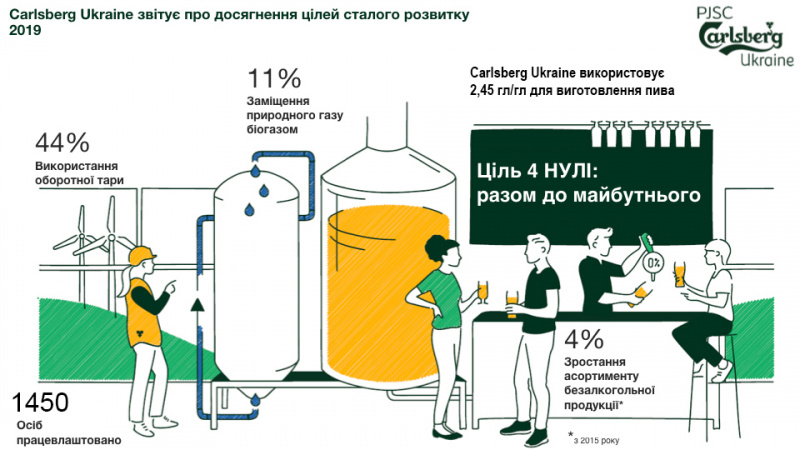 Carlsberg Ukraine звітує про досягнення цілей сталого розвитку 2019

PJSC Carlsberg Ukraine

11%
Заміщення природного газу біогазом

Carlsberg Ukraine використовує 2,45 гл/гл для виготовлення пива

44%
Використання оборотної тари

Ціль 4 НУЛІ: разом до майбутнього

0%

4%
Зростання асортименту безалкогольної продукції*

1450
Осіб працевлаштовано

* з 2015 року